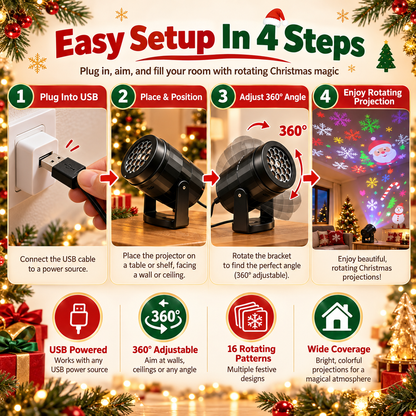 Easy Setup In 4 Steps

Plug in, aim, and fill your room with rotating Christmas magic

1 Plug Into USB

Connect the USB cable to a power source.

2 Place & Position

Place the projector on a table or shelf, facing a wall or ceiling.

3 Adjust 360° Angle

360°

Rotate the bracket to find the perfect angle (360° adjustable).

4 Enjoy Rotating Projection

Enjoy beautiful, rotating Christmas projections!

USB Powered
Works with any USB power source

360°

360° Adjustable
Aim at walls, ceilings or any angle

16 Rotating Patterns
Multiple festive designs

Wide Coverage
Bright, colorful projections for a magical atmosphere