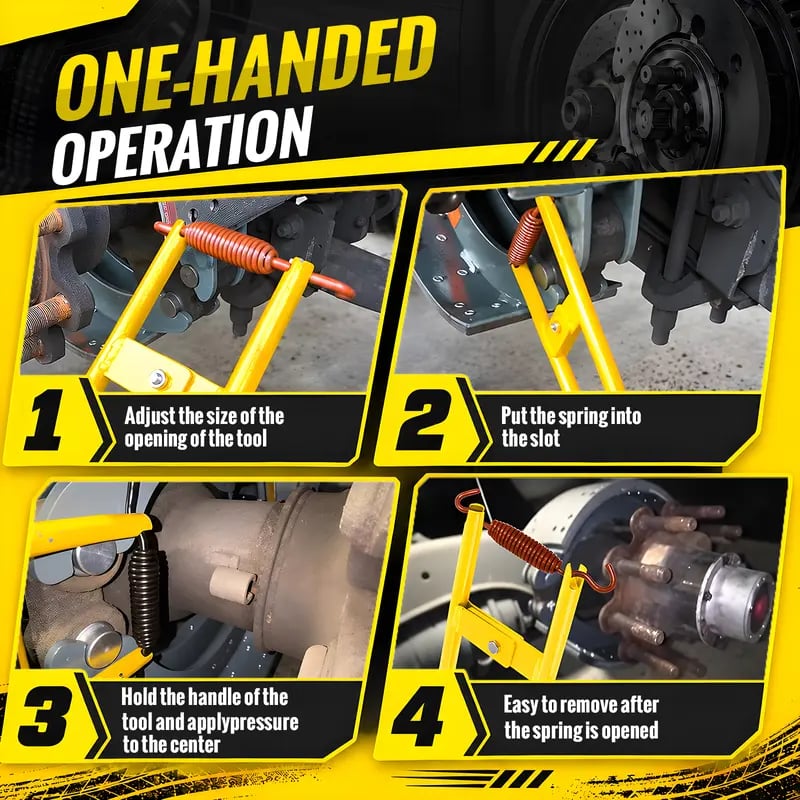 ONE-HANDED
OPERATION

1

Adjust the size of the opening of the tool

2

Put the spring into the slot

3

Hold the handle of the tool and applypressure to the center

4

Easy to remove after the spring is opened