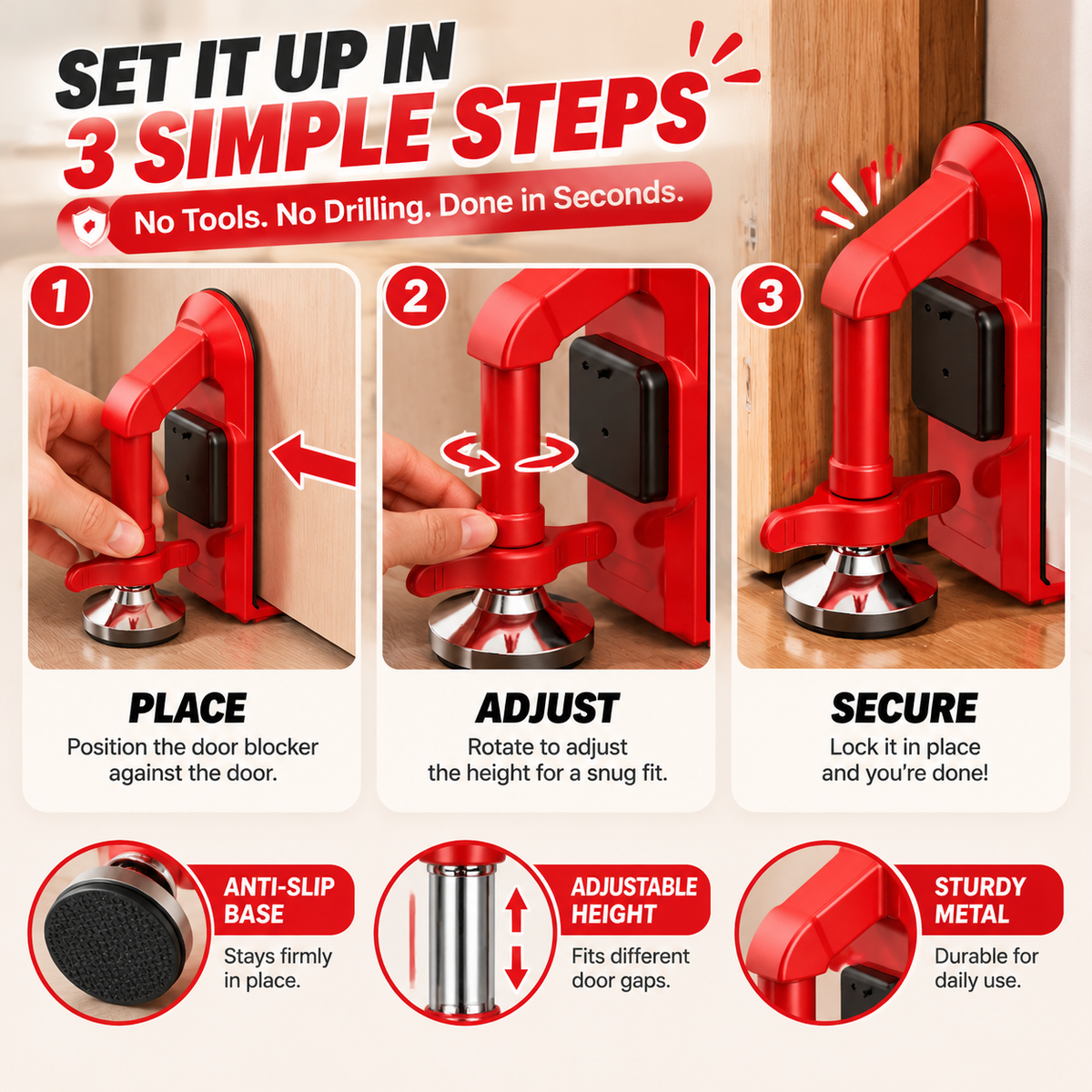 SET IT UP IN
3 SIMPLE STEPS

No Tools. No Drilling. Done in Seconds.

1

PLACE
Position the door blocker against the door.

2

ADJUST
Rotate to adjust the height for a snug fit.

3

SECURE
Lock it in place and you're done!

ANTI-SLIP BASE
Stays firmly in place.

ADJUSTABLE HEIGHT
Fits different door gaps.

STURDY METAL
Durable for daily use.